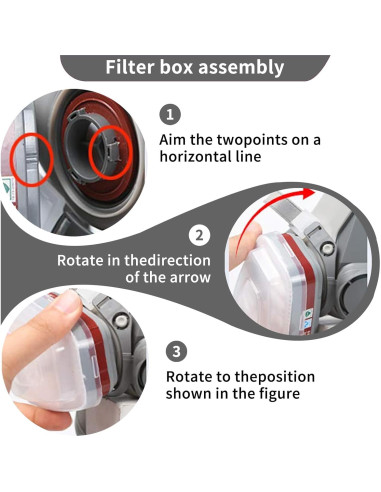 Filter box assembly

1

Aim the twopoints on a horizontal line

2

Rotate in thedirection of the arrow

3

Rotate to theposition shown in the figure