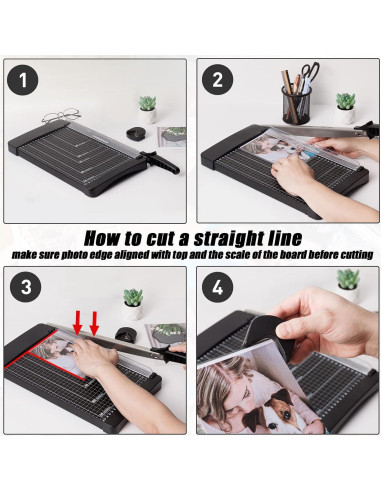 1

2

How to cut a straight line
make sure photo edge aligned with top and the scale of the board before cutting

3

4