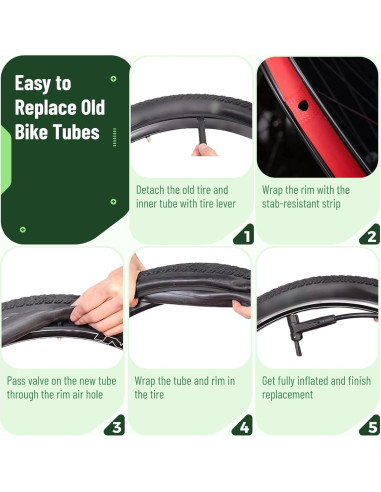 Easy to Replace Old Bike Tubes

Detach the old tire and inner tube with tire lever

1

Wrap the rim with the stab-resistant strip

2

Pass valve on the new tube through the rim air hole

3

Wrap the tube and rim in the tire

4

Get fully inflated and finish replacement

5