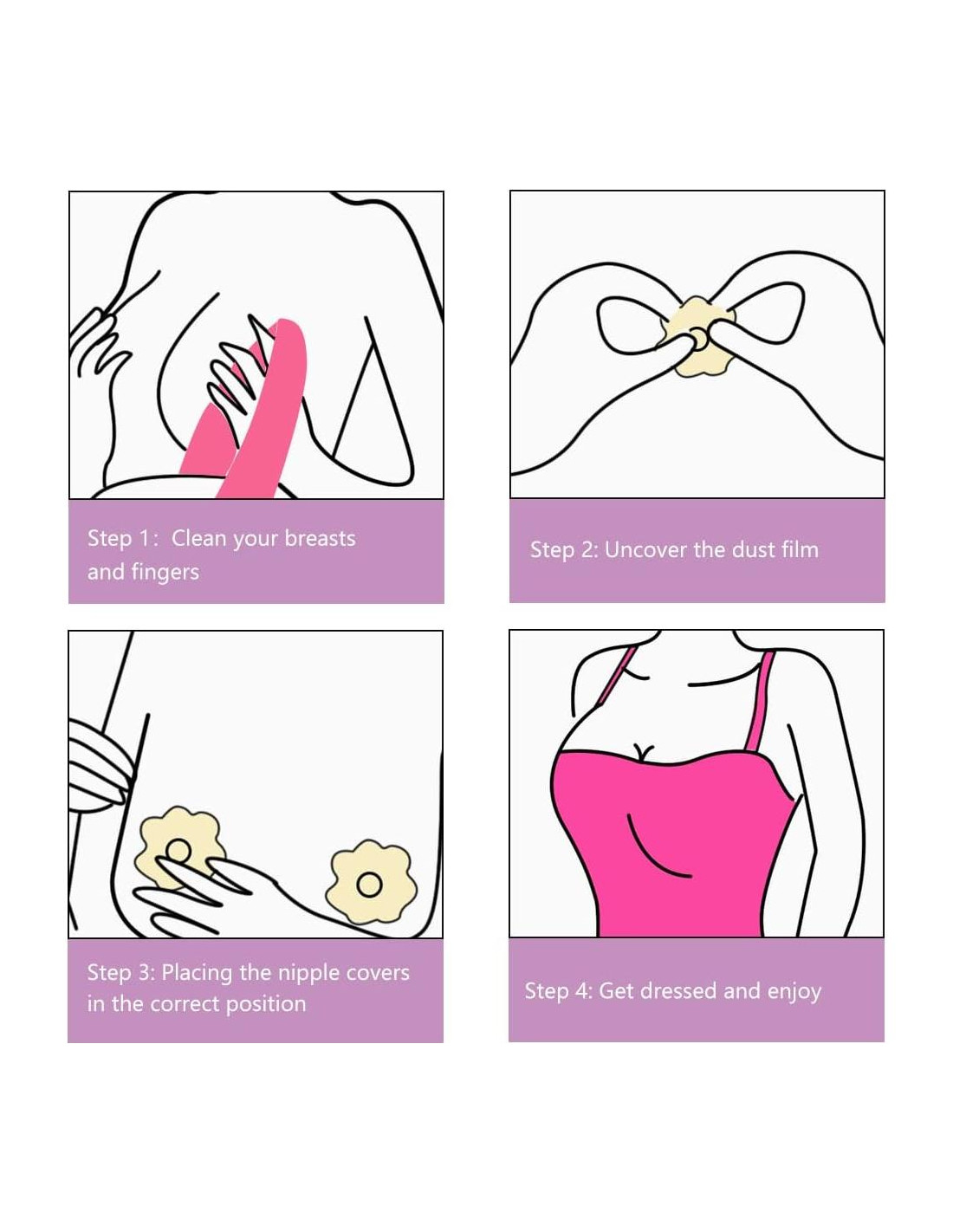 Step 1: Clean your breasts and fingers

Step 2: Uncover the dust film

Step 3: Placing the nipple covers in the correct position

Step 4: Get dressed and enjoy