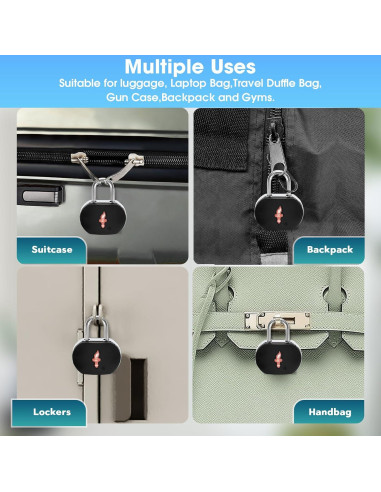 Multiple Uses
Suitable for luggage, Laptop Bag,Travel Duffle Bag, Gun Case,Backpack and Gyms.

Suitcase

Backpack

Lockers

Handbag