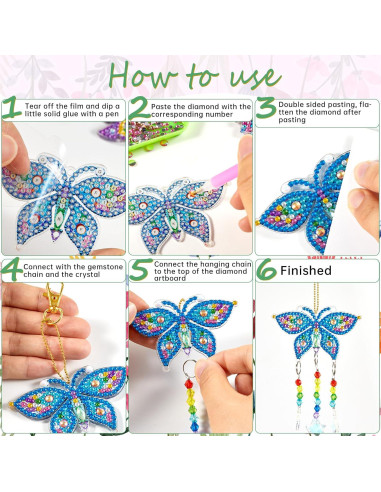 How to use

1 Tear off the film and dip a little solid glue with a pen

2 Paste the diamond with the corresponding number

3 Double sided pasting, flatten the diamond after pasting

4 Connect with the gemstone chain and the crystal

5 Connect the hanging chain to the top of the diamond artboard

6 Finished