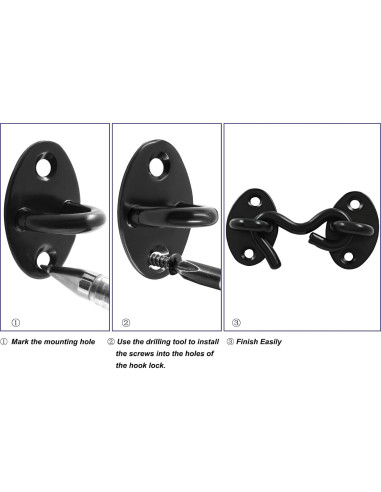 ①

②

③

① Mark the mounting hole

② Use the drilling tool to install the screws into the holes of the hook lock.

③ Finish Easily