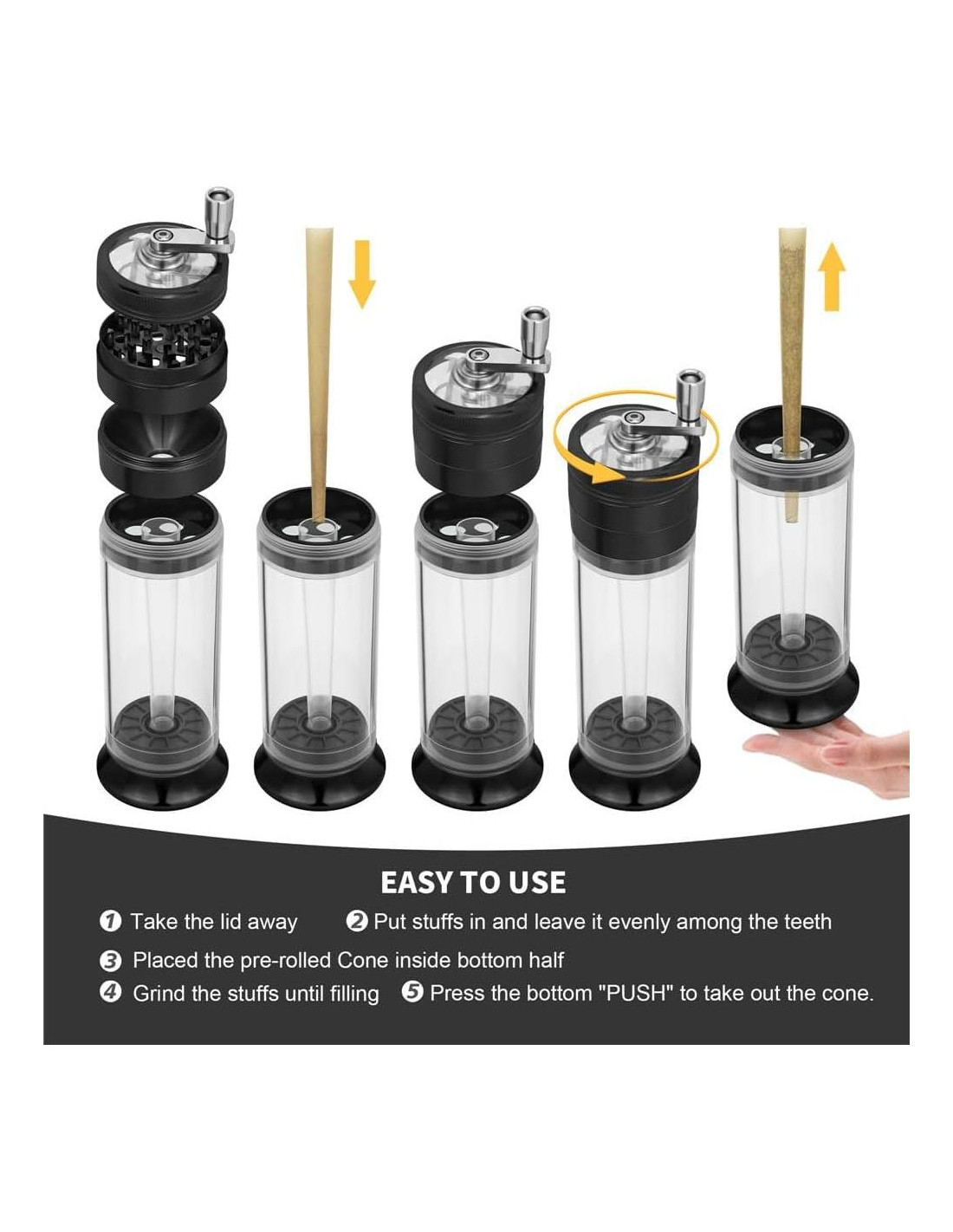 EASY TO USE

❶ Take the lid away ❷ Put stuffs in and leave it evenly among the teeth

❸ Placed the pre-rolled Cone inside bottom half

❹ Grind the stuffs until filling ❺ Press the bottom "PUSH" to take out the cone.