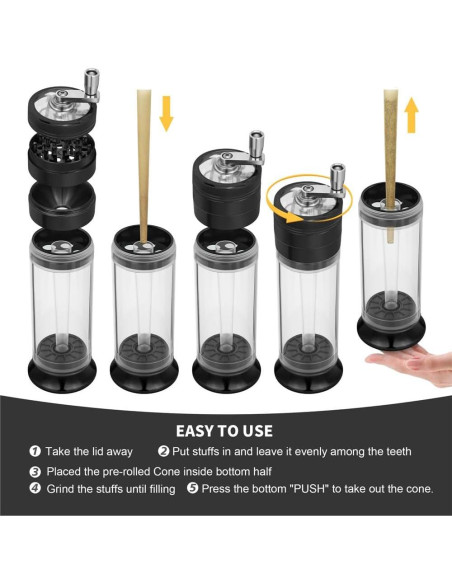 EASY TO USE

❶ Take the lid away ❷ Put stuffs in and leave it evenly among the teeth

❸ Placed the pre-rolled Cone inside bottom half

❹ Grind the stuffs until filling ❺ Press the bottom "PUSH" to take out the cone.