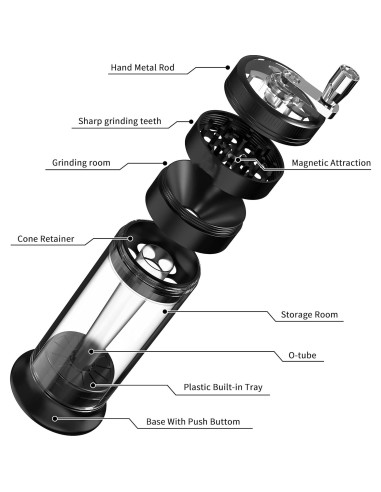 Hand Metal Rod

Sharp grinding teeth

Grinding room

Magnetic Attraction

Cone Retainer

Storage Room

O-tube

Plastic Built-in Tray

Base With Push Buttom