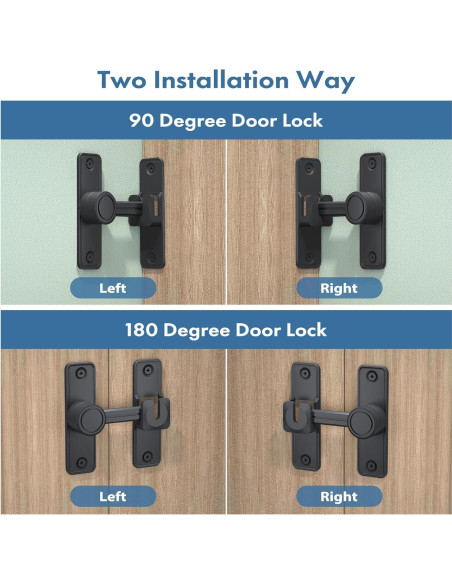 Two Installation Way

90 Degree Door Lock

Left

Right

180 Degree Door Lock

Left

Right