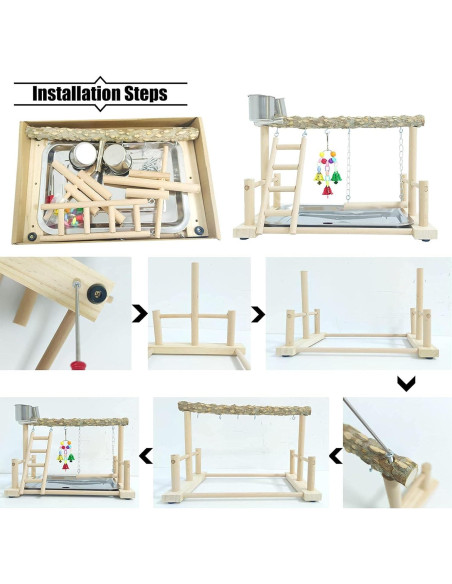 Installation Steps