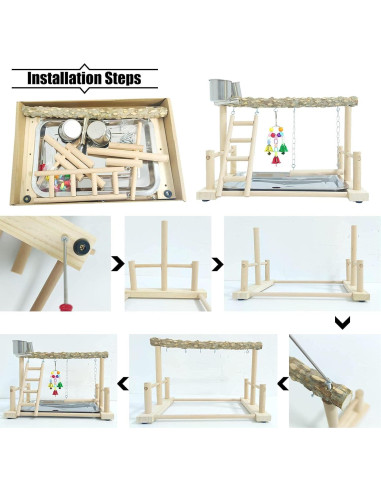 Installation Steps