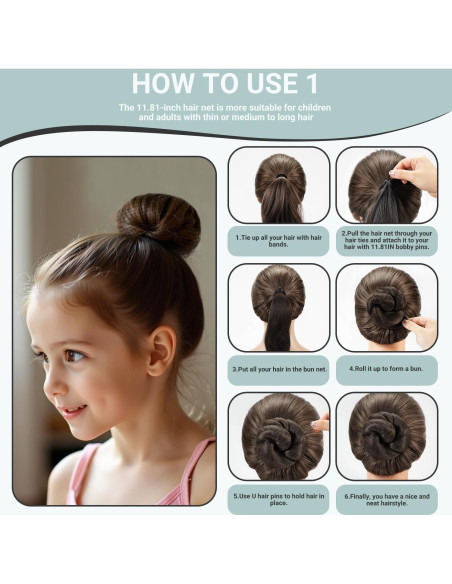 HOW TO USE 1

The 11.81-inch hair net is more suitable for children and adults with thin or medium to long hair

1.Tie up all your hair with hair bands.

2.Pull the hair net through your hair ties and attach it to your hair with 11.81IN bobby pins.

3.Put all your hair in the bun net.

4.Roll it up to form a bun.

5.Use U hair pins to hold hair in place.

6.Finally, you have a nice and neat hairstyle.