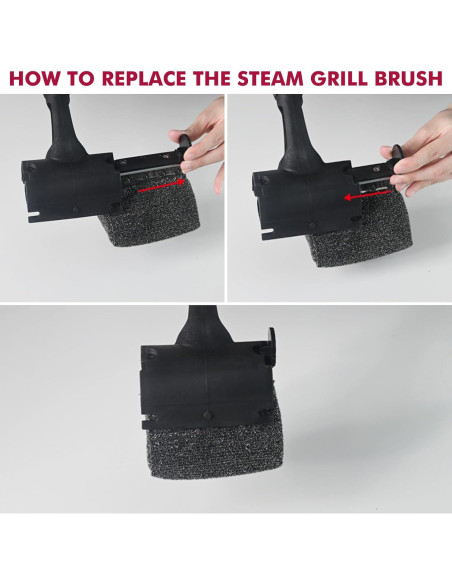 HOW TO REPLACE THE STEAM GRILL BRUSH