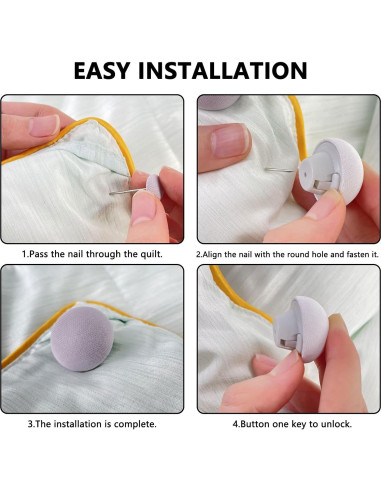 EASY INSTALLATION

1.Pass the nail through the quilt.

2.Align the nail with the round hole and fasten it.

3.The installation is complete.

4.Button one key to unlock.