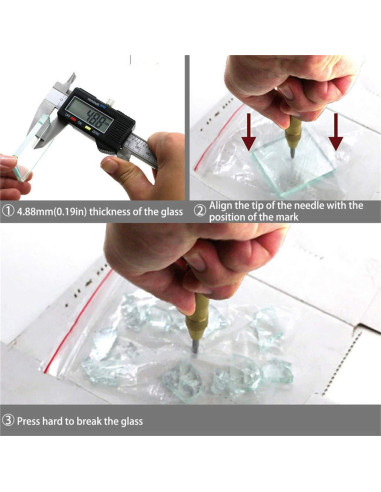 4.88

① 4.88mm(0.19in) thickness of the glass

② Align the tip of the needle with the position of the mark

③ Press hard to break the glass