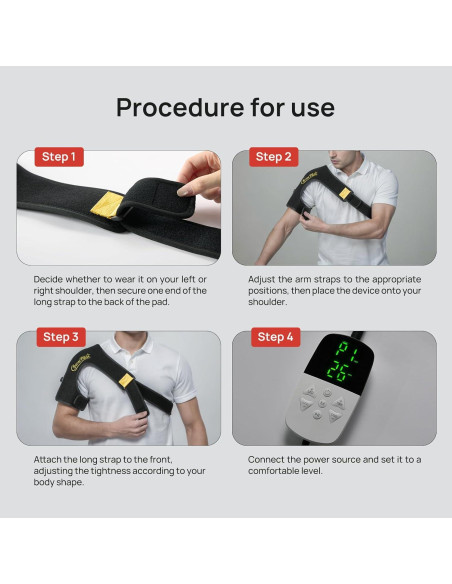 Procedure for use

Step 1

Decide whether to wear it on your left or right shoulder, then secure one end of the long strap to the back of the pad.

Step 2

Adjust the arm straps to the appropriate positions, then place the device onto your shoulder.

Step 3

Attach the long strap to the front, adjusting the tightness according to your body shape.

Step 4

P1
26

Connect the power source and set it to a comfortable level.