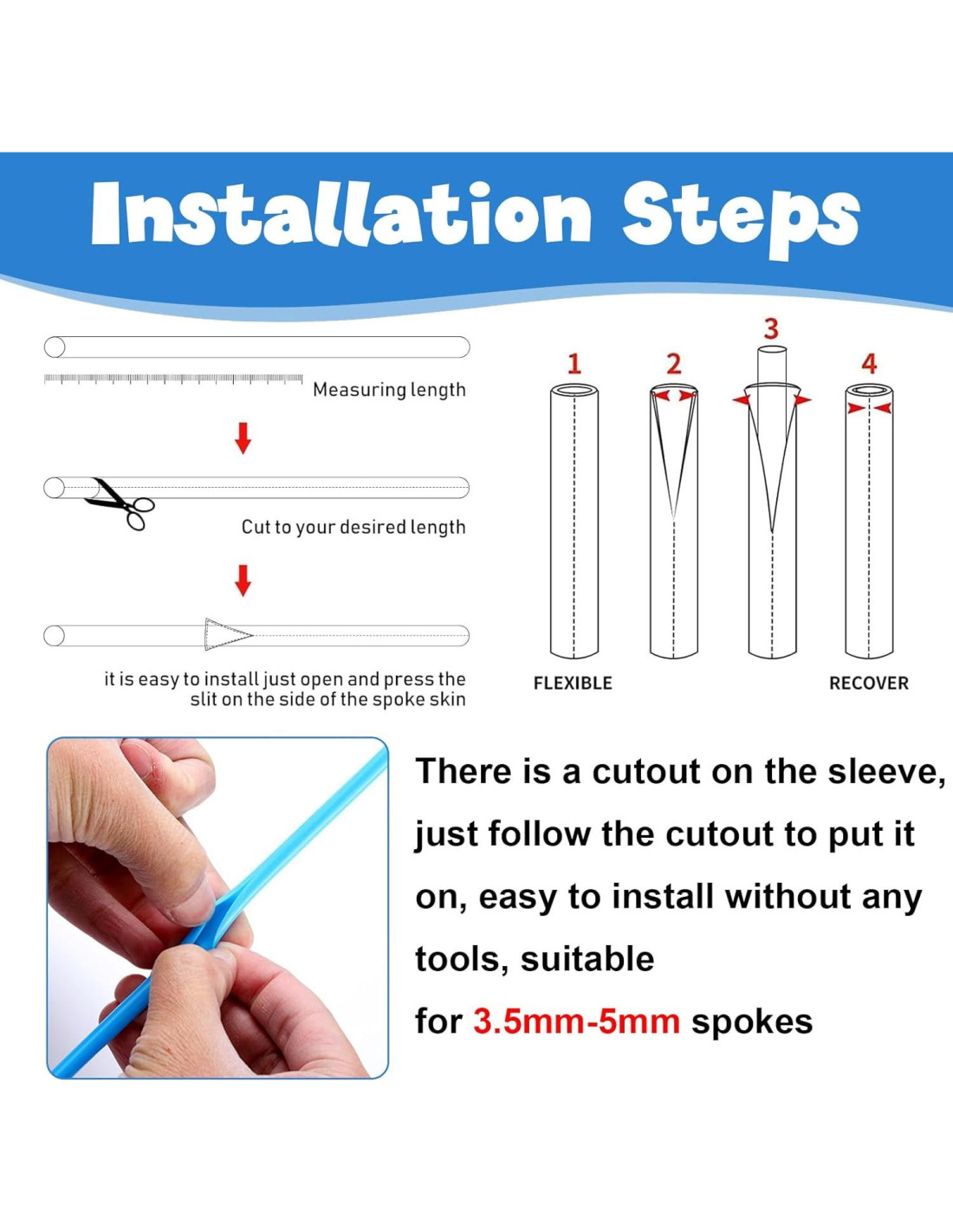 Installation Steps

Measuring length

Cut to your desired length

it is easy to install just open and press the slit on the side of the spoke skin

1 2 3 4

FLEXIBLE

RECOVER

There is a cutout on the sleeve, just follow the cutout to put it on, easy to install without any tools, suitable

for 3.5mm-5mm spokes