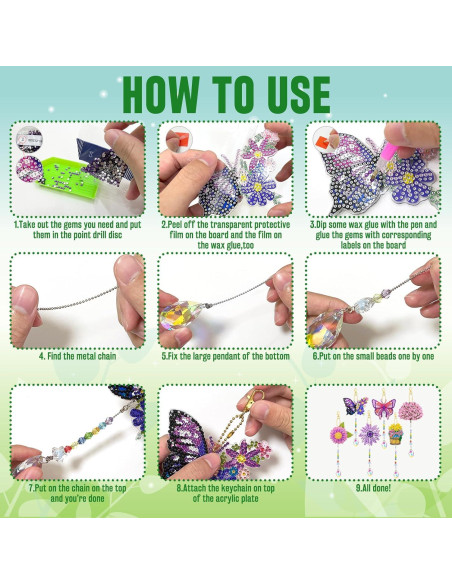 HOW TO USE

1.Take out the gems you need and put them in the point drill disc

2.Peel off the transparent protective film on the board and the film on the wax glue,too

3.Dip some wax glue with the pen and glue the gems with corresponding labels on the board

4. Find the metal chain

5.Fix the large pendant of the bottom

6.Put on the small beads one by one

7.Put on the chain on the top and you're done

8.Attach the keychain on top of the acrylic plate

9.All done!