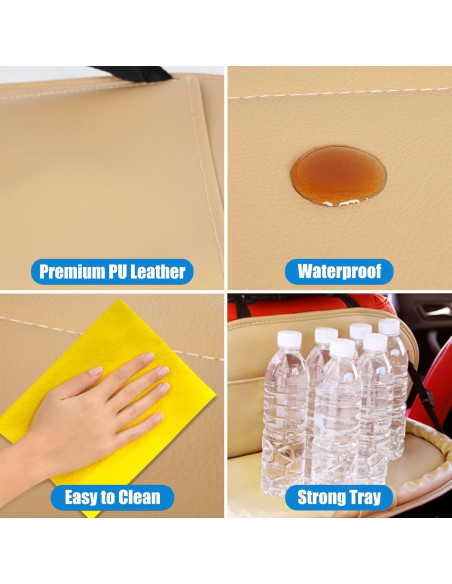 Premium PU Leather

Waterproof

Easy to Clean

Strong Tray