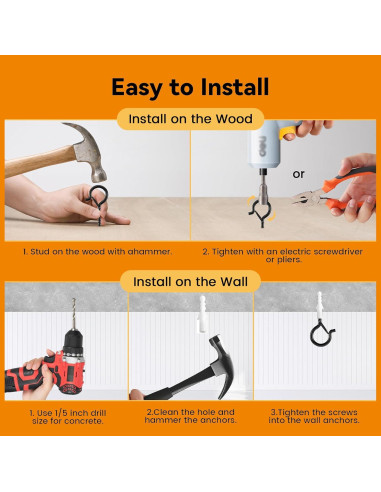 Easy to Install

Install on the Wood

or

1. Stud on the wood with ahammer.

2. Tighten with an electric screwdriver or pliers.

Install on the Wall

1. Use 1/5 inch drill size for concrete.

2.Clean the hole and hammer the anchors.

3.Tighten the screws into the wall anchors.