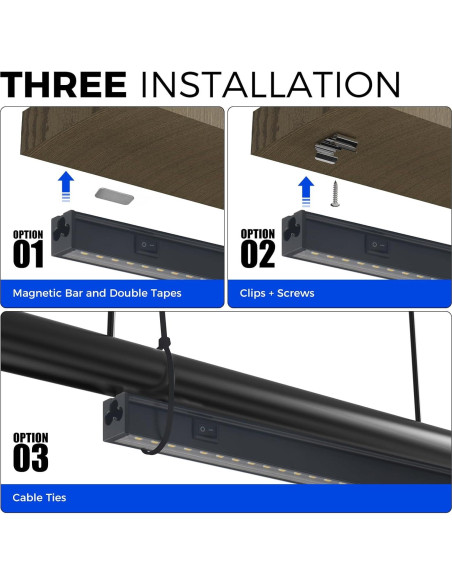 THREE INSTALLATION

OPTION
01

Magnetic Bar and Double Tapes

OPTION
02

Clips + Screws

OPTION
03

Cable Ties