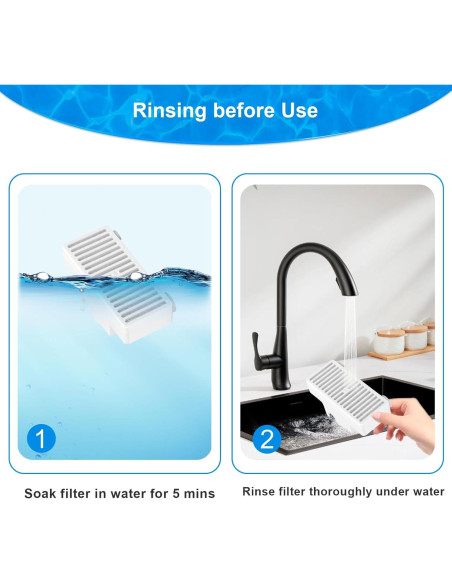 Rinsing before Use

1

Soak filter in water for 5 mins

2

Rinse filter thoroughly under water