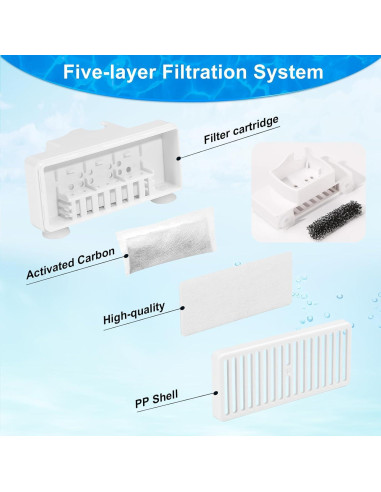 Five-layer Filtration System

Filter cartridge

Activated Carbon

High-quality

PP Shell