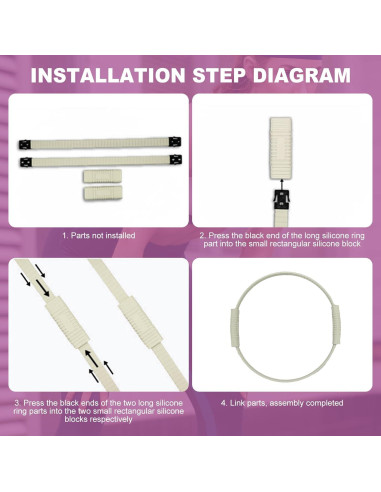 INSTALLATION STEP DIAGRAM

1. Parts not installed

2. Press the black end of the long silicone ring part into the small rectangular silicone block

3. Press the black ends of the two long silicone ring parts into the two small rectangular silicone blocks respectively

4. Link parts, assembly completed