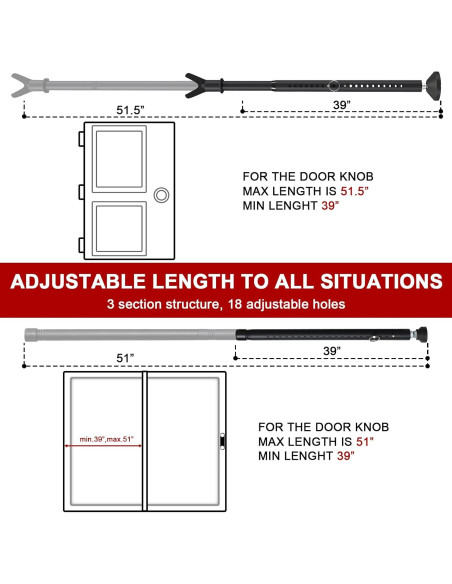 51.5"

39"

FOR THE DOOR KNOB
MAX LENGTH IS 51.5"
MIN LENGHT 39"

ADJUSTABLE LENGTH TO ALL SITUATIONS
3 section structure, 18 adjustable holes

51"

39"

min.39",max.51"

FOR THE DOOR KNOB
MAX LENGTH IS 51"
MIN LENGHT 39"