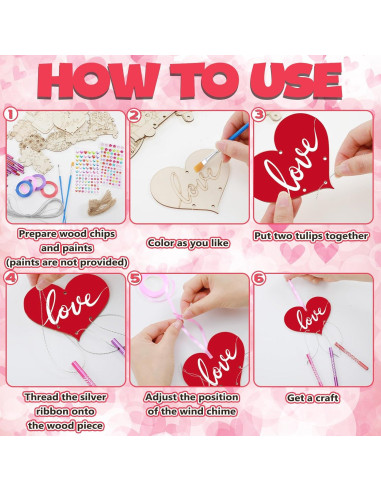 HOW TO USE

1

Prepare wood chips and paints (paints are not provided)

2

love

Color as you like

3

love

Put two tulips together

4

love

Thread the silver ribbon onto the wood piece

5

love

Adjust the position of the wind chime

6

love

Get a craft