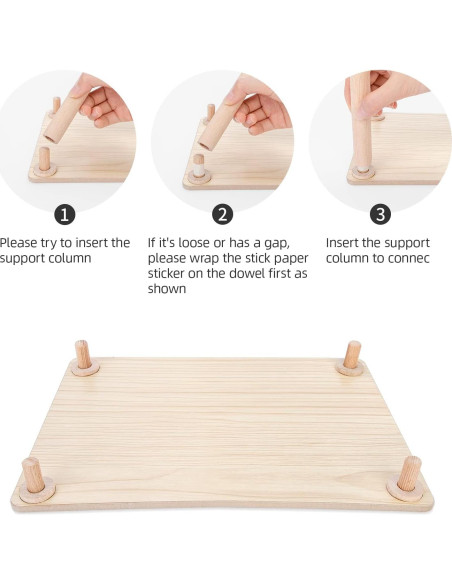 1

Please try to insert the support column

2

If it's loose or has a gap, please wrap the stick paper sticker on the dowel first as shown

3

Insert the support column to connec