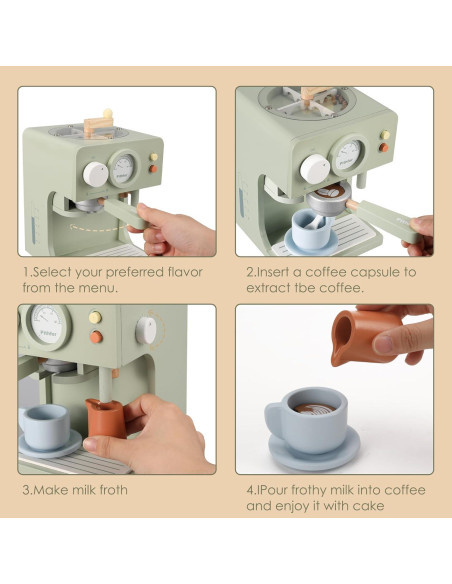 1.Select your preferred flavor from the menu.

2.Insert a coffee capsule to extract tbe coffee.

3.Make milk froth

4.IPour frothy milk into coffee and enjoy it with cake