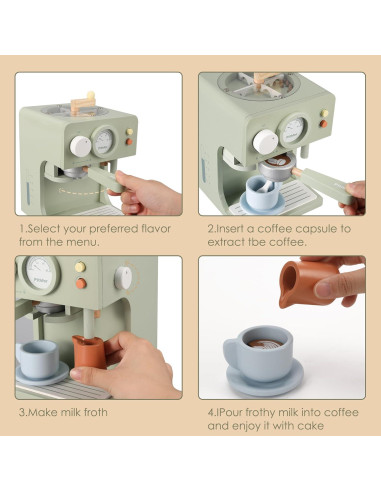 1.Select your preferred flavor from the menu.

2.Insert a coffee capsule to extract tbe coffee.

3.Make milk froth

4.IPour frothy milk into coffee and enjoy it with cake