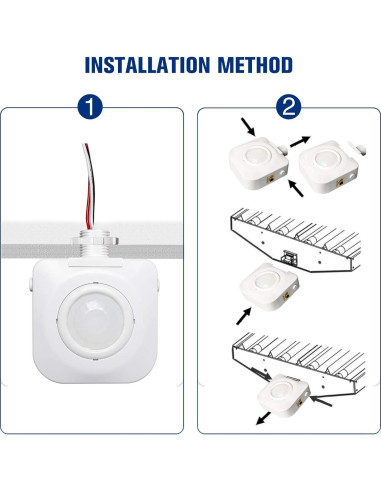 INSTALLATION METHOD

1

2