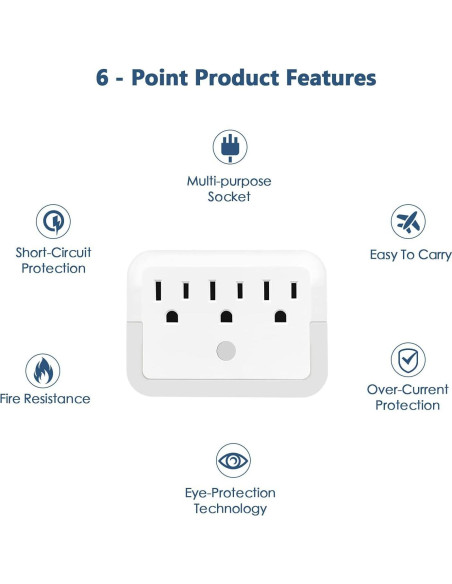 6 - Point Product Features

Multi-purpose Socket

Short-Circuit Protection

Easy To Carry

Fire Resistance

Over-Current Protection

Eye-Protection Technology