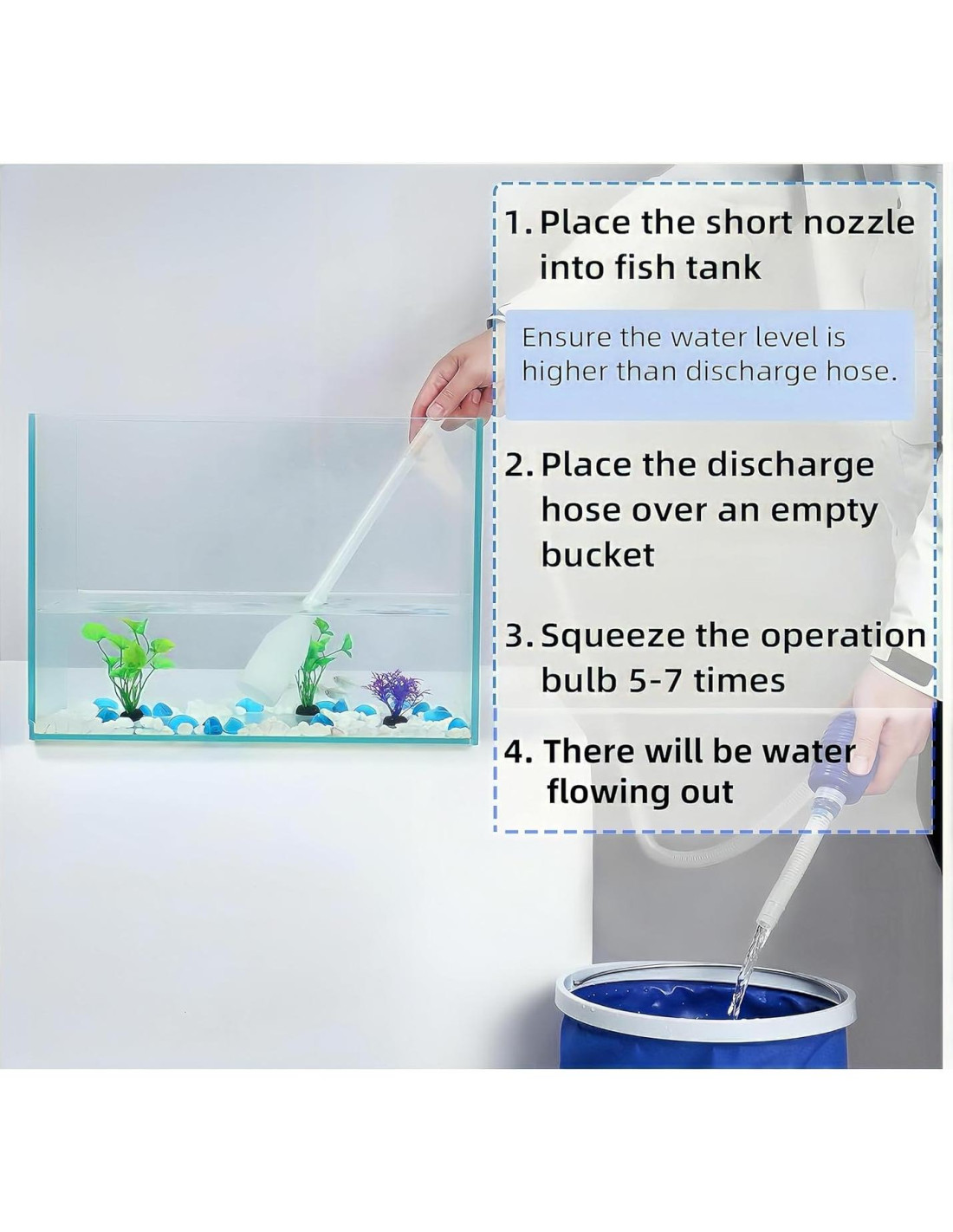 1. Place the short nozzle into fish tank

Ensure the water level is higher than discharge hose.

2. Place the discharge hose over an empty bucket

3. Squeeze the operation bulb 5-7 times

4. There will be water flowing out