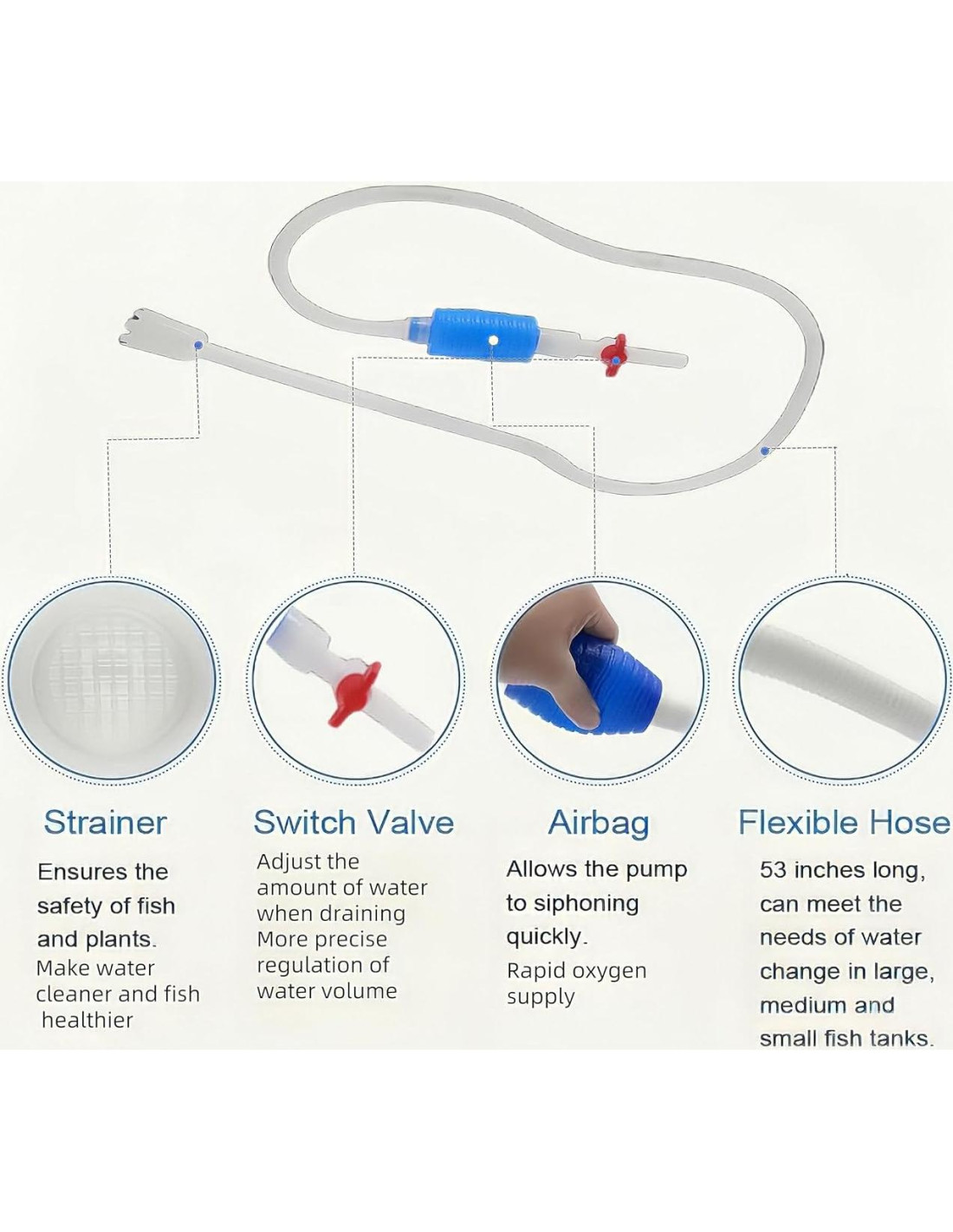 Strainer

Ensures the safety of fish and plants.
Make water cleaner and fish healthier

Switch Valve

Adjust the amount of water when draining
More precise regulation of water volume

Airbag

Allows the pump to siphoning quickly.
Rapid oxygen supply

Flexible Hose

53 inches long, can meet the needs of water change in large, medium and small fish tanks.