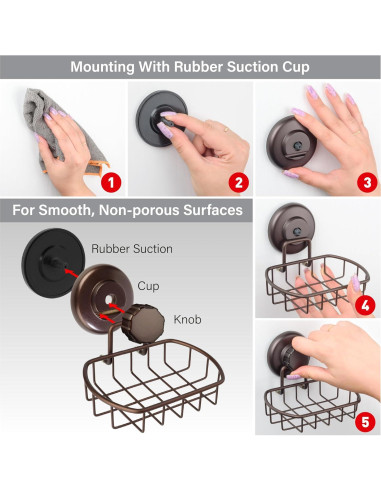 Mounting With Rubber Suction Cup

1

2

3

For Smooth, Non-porous Surfaces

Rubber Suction

Cup

Knob

4

5