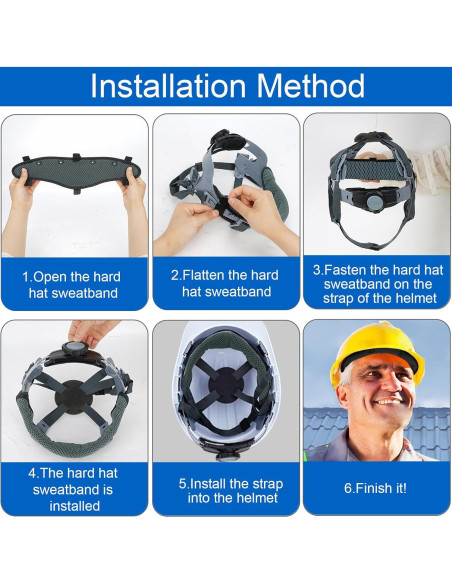 Installation Method

1.Open the hard hat sweatband

2.Flatten the hard hat sweatband

3.Fasten the hard hat sweatband on the strap of the helmet

4.The hard hat sweatband is installed

5.Install the strap into the helmet

6.Finish it!