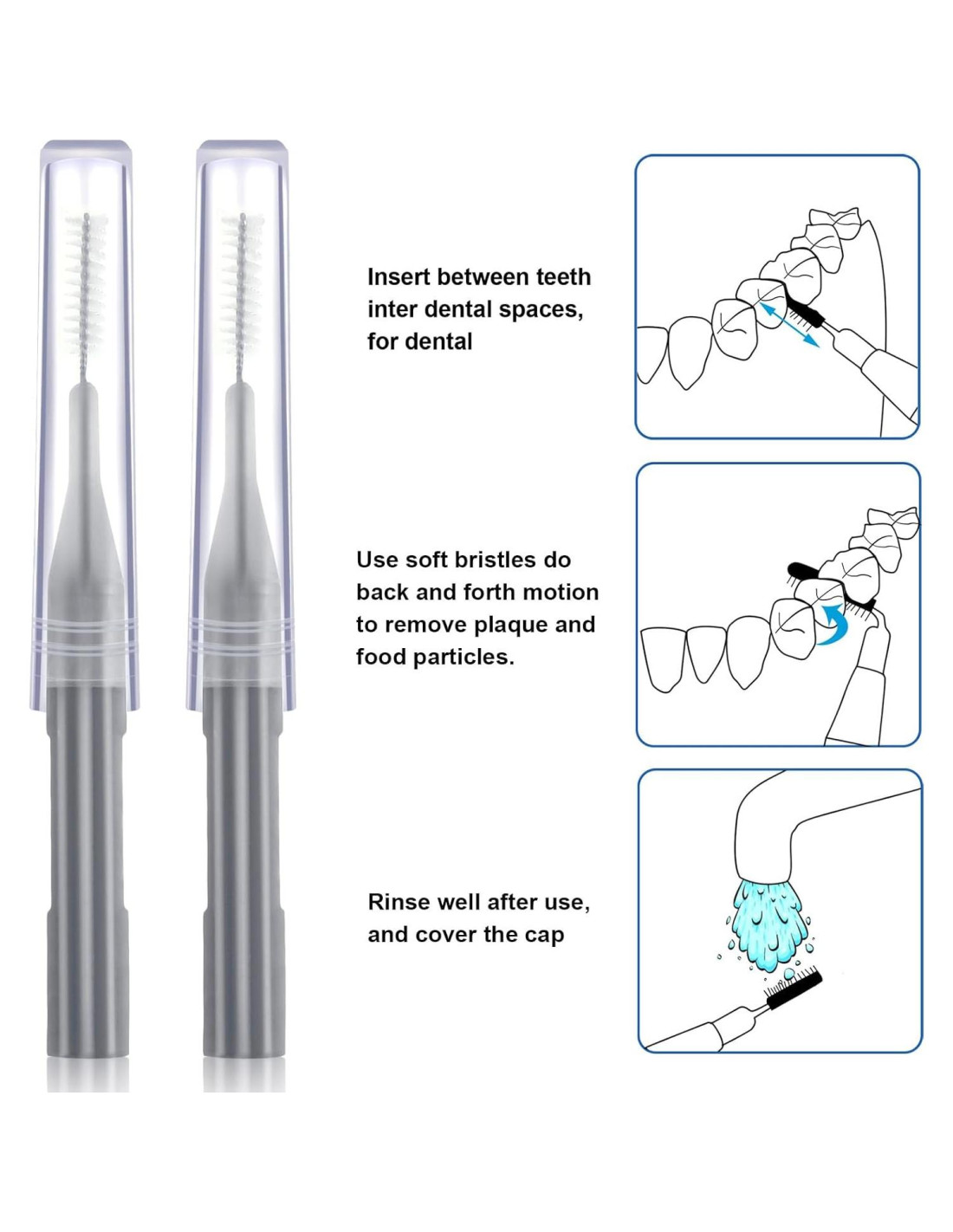 Insert between teeth inter dental spaces, for dental

Use soft bristles do back and forth motion to remove plaque and food particles.

Rinse well after use, and cover the cap