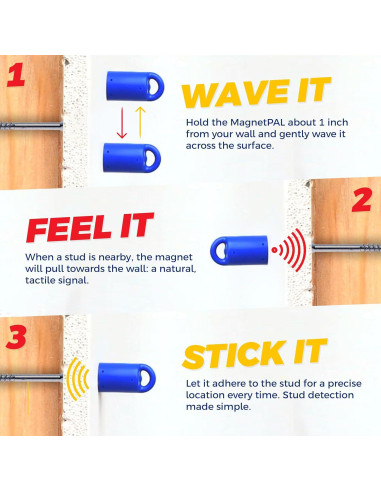 1

WAVE IT

Hold the MagnetPAL about 1 inch from your wall and gently wave it across the surface.

2

FEEL IT

When a stud is nearby, the magnet will pull towards the wall: a natural, tactile signal.

3

STICK IT

Let it adhere to the stud for a precise location every time. Stud detection made simple.