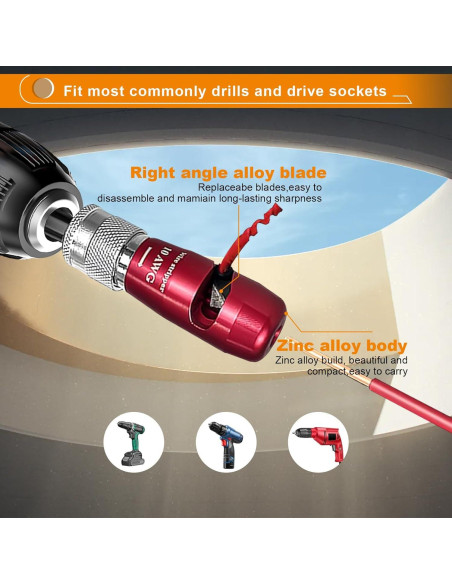 Fit most commonly drills and drive sockets

Right angle alloy blade
Replaceabe blades,easy to disassemble and mamiain long-lasting sharpness

Wire stripper
10 AWG

Zinc alloy body
Zinc alloy build, beautiful and compact,easy to carry