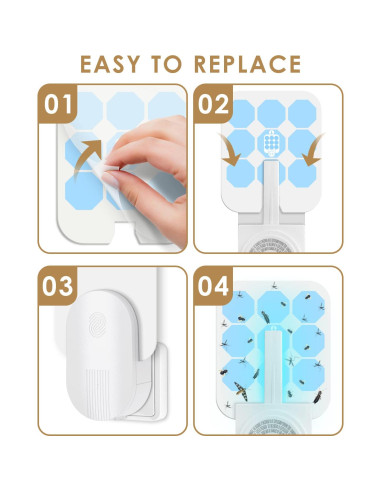 EASY TO REPLACE

01

02

03

04