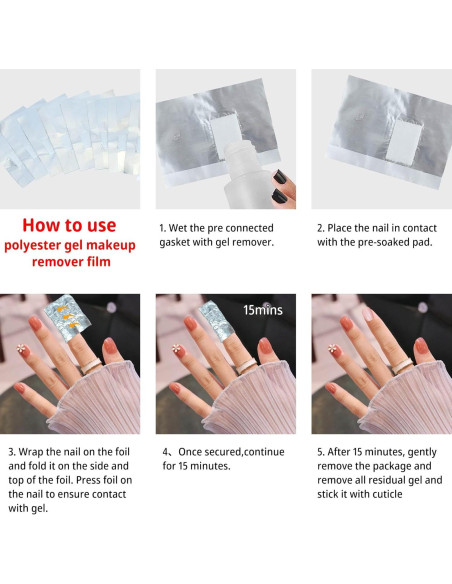 How to use polyester gel makeup remover film

1. Wet the pre connected gasket with gel remover.

2. Place the nail in contact with the pre-soaked pad.

15mins

3. Wrap the nail on the foil and fold it on the side and top of the foil. Press foil on the nail to ensure contact with gel.

4、Once secured,continue for 15 minutes.

5. After 15 minutes, gently remove the package and remove all residual gel and stick it with cuticle