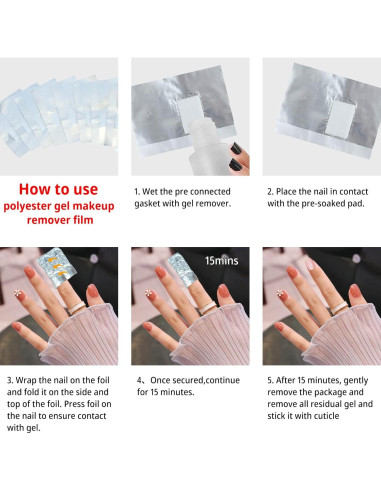 How to use polyester gel makeup remover film

1. Wet the pre connected gasket with gel remover.

2. Place the nail in contact with the pre-soaked pad.

15mins

3. Wrap the nail on the foil and fold it on the side and top of the foil. Press foil on the nail to ensure contact with gel.

4、Once secured,continue for 15 minutes.

5. After 15 minutes, gently remove the package and remove all residual gel and stick it with cuticle