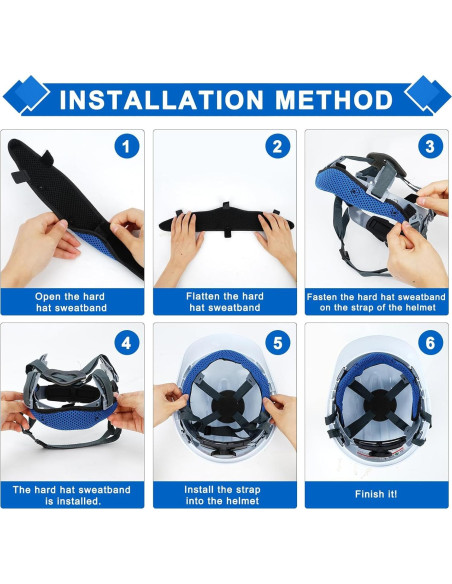 INSTALLATION METHOD

1

Open the hard hat sweatband

2

Flatten the hard hat sweatband

3

Fasten the hard hat sweatband on the strap of the helmet

4

The hard hat sweatband is installed.

5

Install the strap into the helmet

6

Finish it!