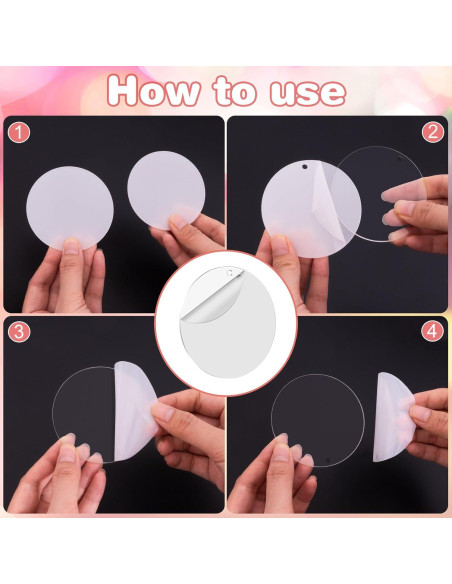 How to use

1

2

3

4