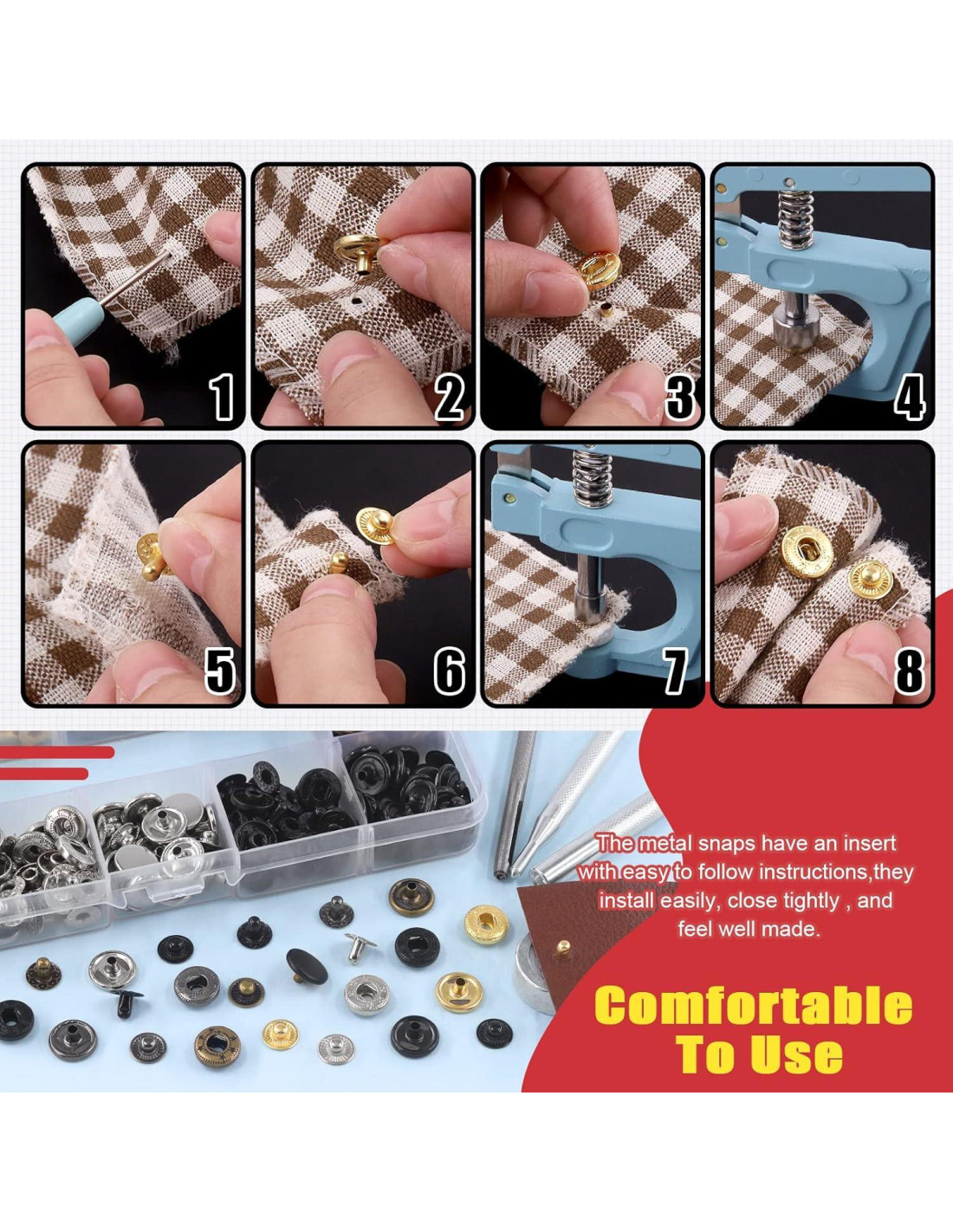 1

2

3

4

5

6

7

8

The metal snaps have an insert with easy to follow instructions,they install easily, close tightly , and feel well made.

Comfortable To Use