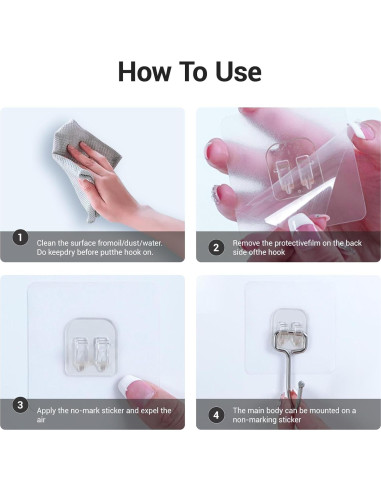 How To Use

1 Clean the surface fromoil/dust/water. Do keepdry before putthe hook on.

2 Remove the protectivefilm on the back side ofthe hook

3 Apply the no-mark sticker and expel the air

4 The main body can be mounted on a non-marking sticker