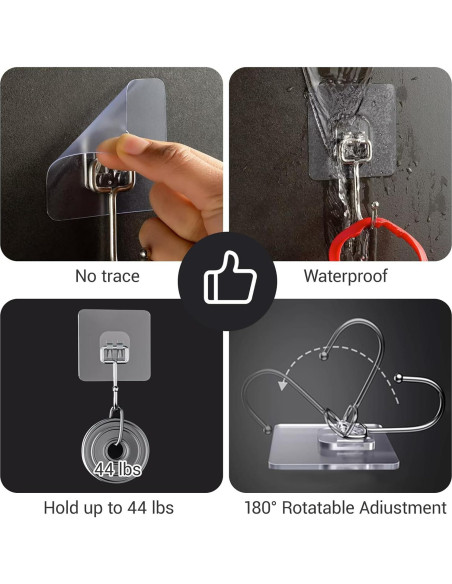 No trace

Waterproof

44 lbs

Hold up to 44 lbs

180° Rotatable Adiustment