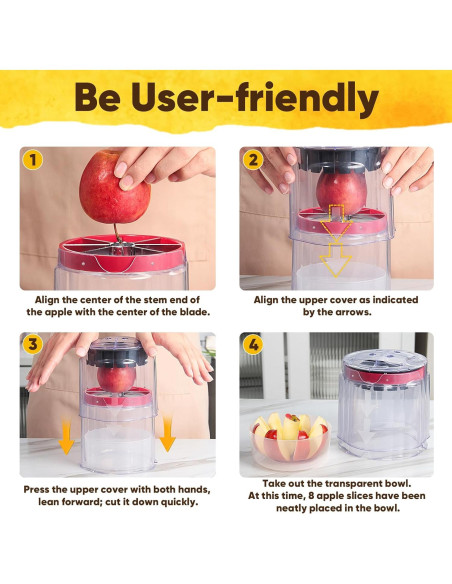 Be User-friendly

1

Align the center of the stem end of the apple with the center of the blade.

2

Align the upper cover as indicated by the arrows.

3

Press the upper cover with both hands, lean forward; cut it down quickly.

4

Take out the transparent bowl. At this time, 8 apple slices have been neatly placed in the bowl.