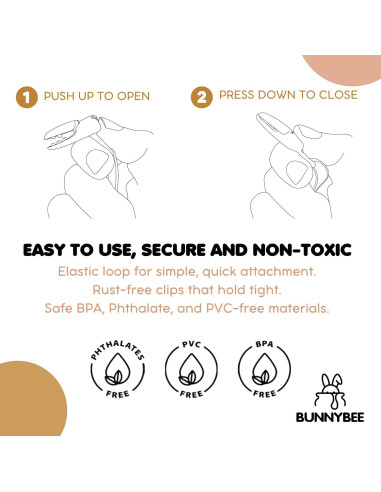 1 PUSH UP TO OPEN

2 PRESS DOWN TO CLOSE

EASY TO USE, SECURE AND NON-TOXIC

Elastic loop for simple, quick attachment.
Rust-free clips that hold tight.
Safe BPA, Phthalate, and PVC-free materials.

PHTHALATES FREE

PVC FREE

BPA FREE

BUNNYBEE